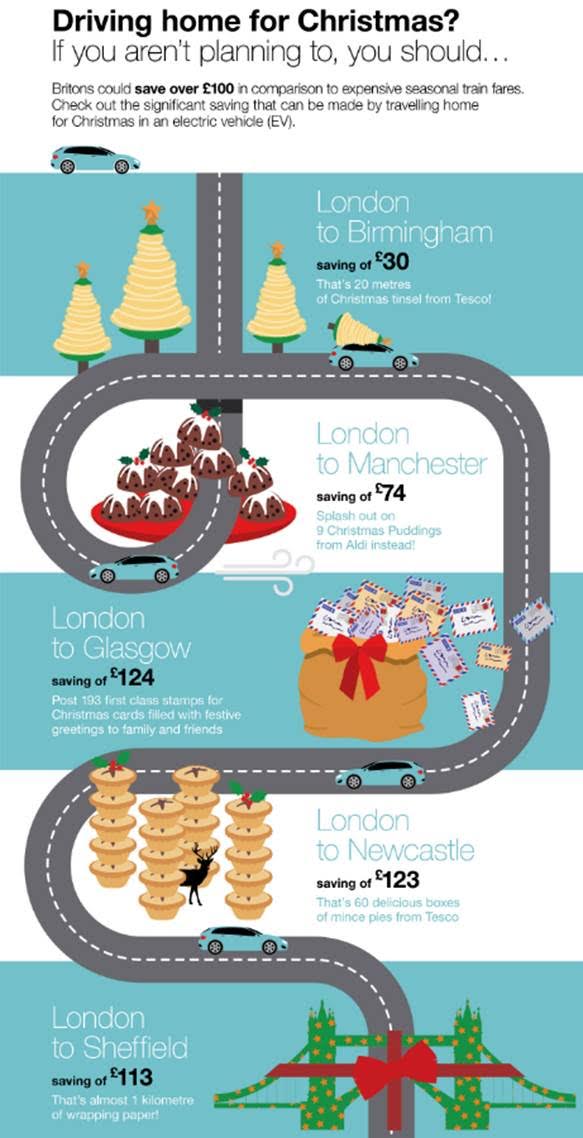 Driving home for Christmas?
If you aren't planning to, you should…

Britons could save over £100 in comparison to expensive seasonal train fares. Check out the significant saving that can be made by travelling home for Christmas in an electric vehicle (EV).

London to Birmingham
saving of £30
That's 20 metres of Christmas tinsel from Tesco!

London to Manchester
saving of £74
Splash out on 9 Christmas Puddings from Aldi instead!

London to Glasgow
saving of £124
Post 193 first class stamps for Christmas cards filled with festive greetings to family and friends

London to Newcastle
saving of £123
That's 60 delicious boxes of mince pies from Tesco

London to Sheffield
saving of £113
That's almost 1 kilometre of wrapping paper!